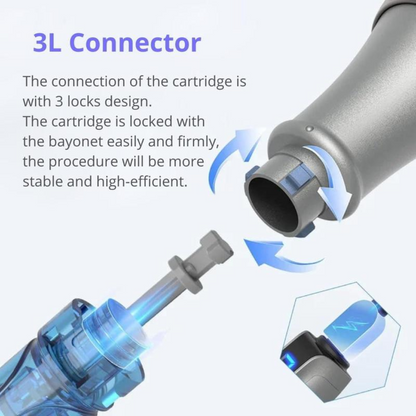 3L Connector

The connection of the cartridge is with 3 locks design.
The cartridge is locked with the bayonet easily and firmly, the procedure will be more stable and high-efficient.