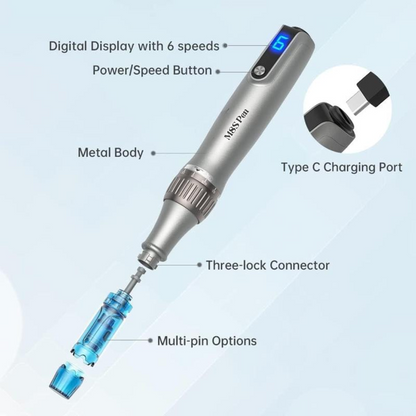 Digital Display with 6 speeds

6

Power/Speed Button

M8S Pen

Metal Body

Type C Charging Port

Three-lock Connector

Multi-pin Options